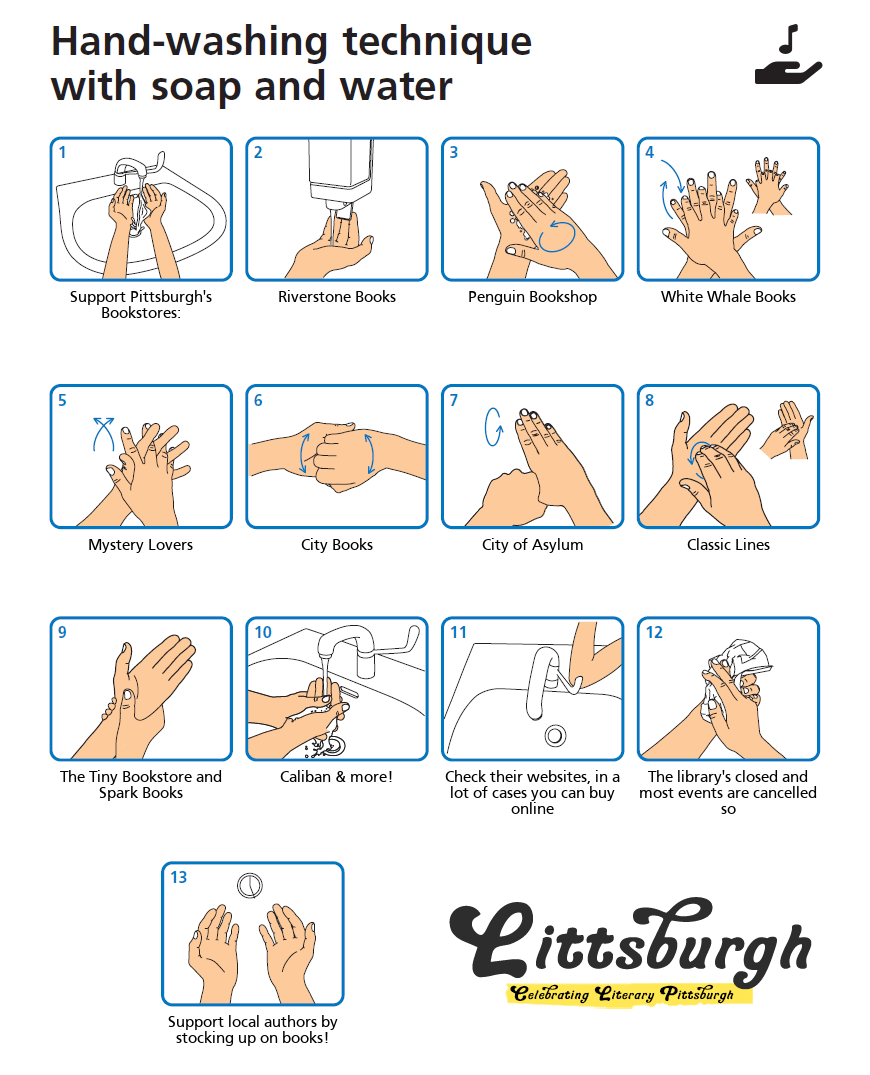 Hand-washing technique with soap and water

1
Support Pittsburgh's Bookstores:

2
Riverstone Books

3
Penguin Bookshop

4
White Whale Books

5
Mystery Lovers

6
City Books

7
City of Asylum

8
Classic Lines

9
The Tiny Bookstore and Spark Books

10
Caliban & more!

11
Check their websites, in a lot of cases you can buy online

12
The library's closed and most events are cancelled so

13
Support local authors by stocking up on books!

Littsburgh
Celebrating Literary Pittsburgh